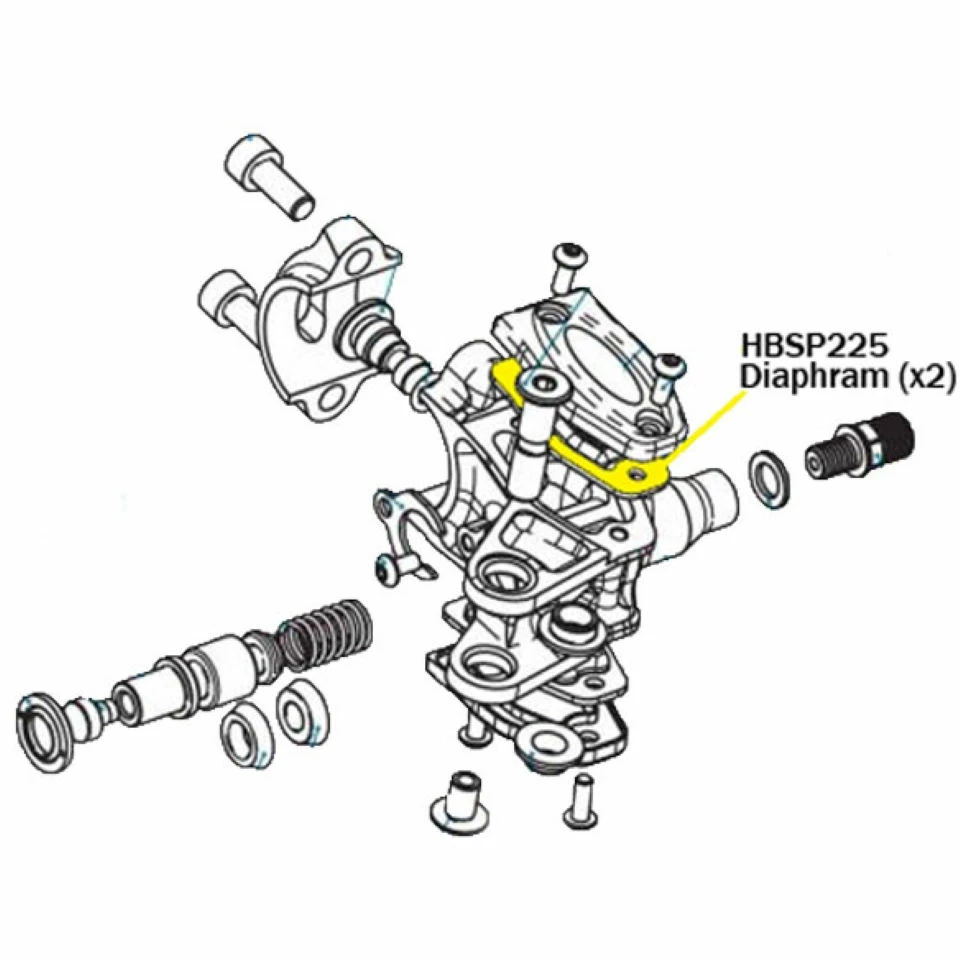 HBSP225
Diaphram (x2)